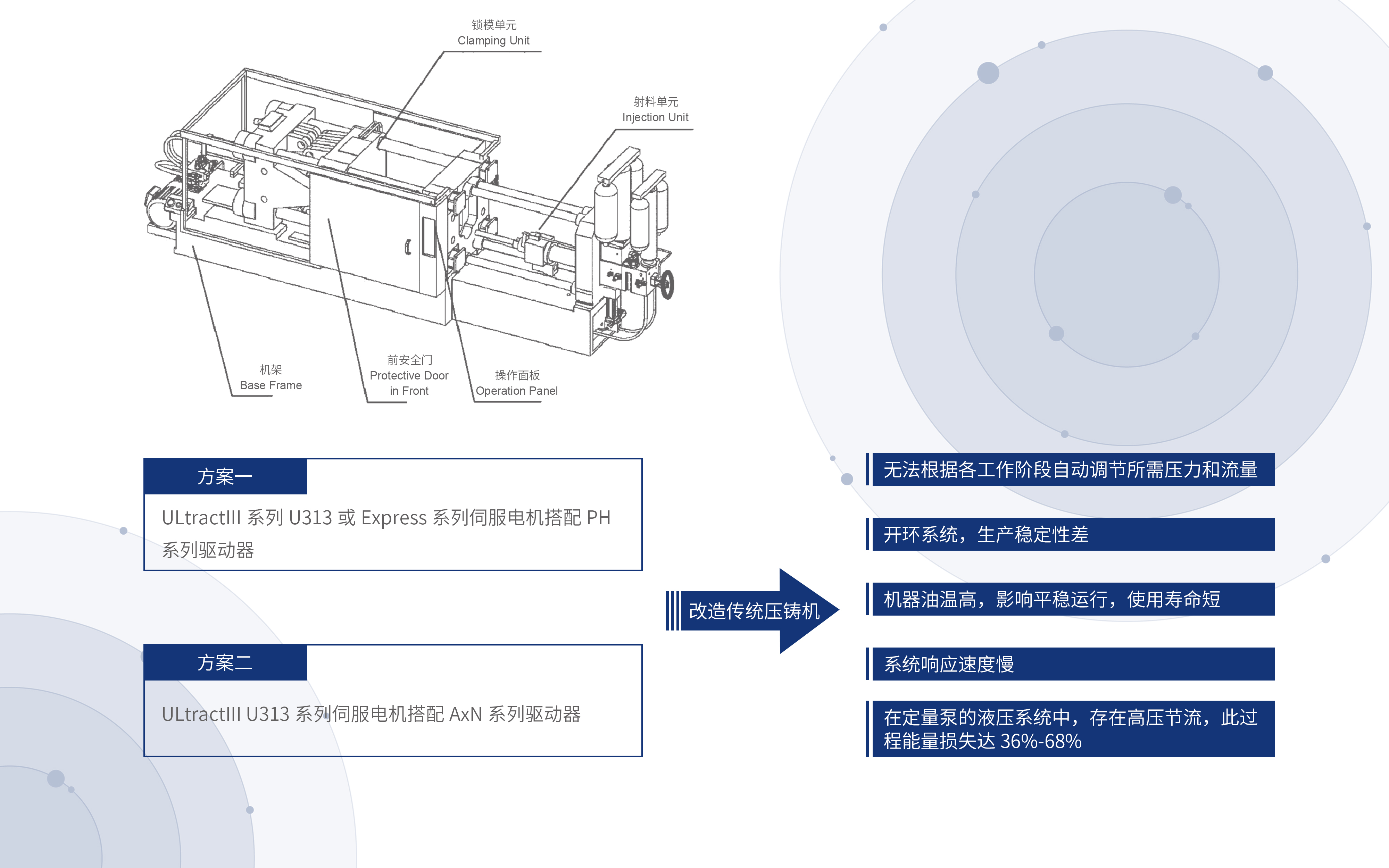 锁模单元
Clamping Unit

射料单元
Injection Unit

机架
Base Frame

前安全门
Protective Door in Front

操作面板
Operation Panel

方案一

ULtractIII 系列 U313 或 Express 系列伺服电机搭配 PH 系列驱动器

方案二

ULtractIII U313 系列伺服电机搭配 AxN 系列驱动器

改造传统压铸机

无法根据各工作阶段自动调节所需压力和流量

开环系统，生产稳定性差

机器油温高，影响平稳运行，使用寿命短

系统响应速度慢

在定量泵的液压系统中，存在高压节流，此过程能量损失达 36%-68%