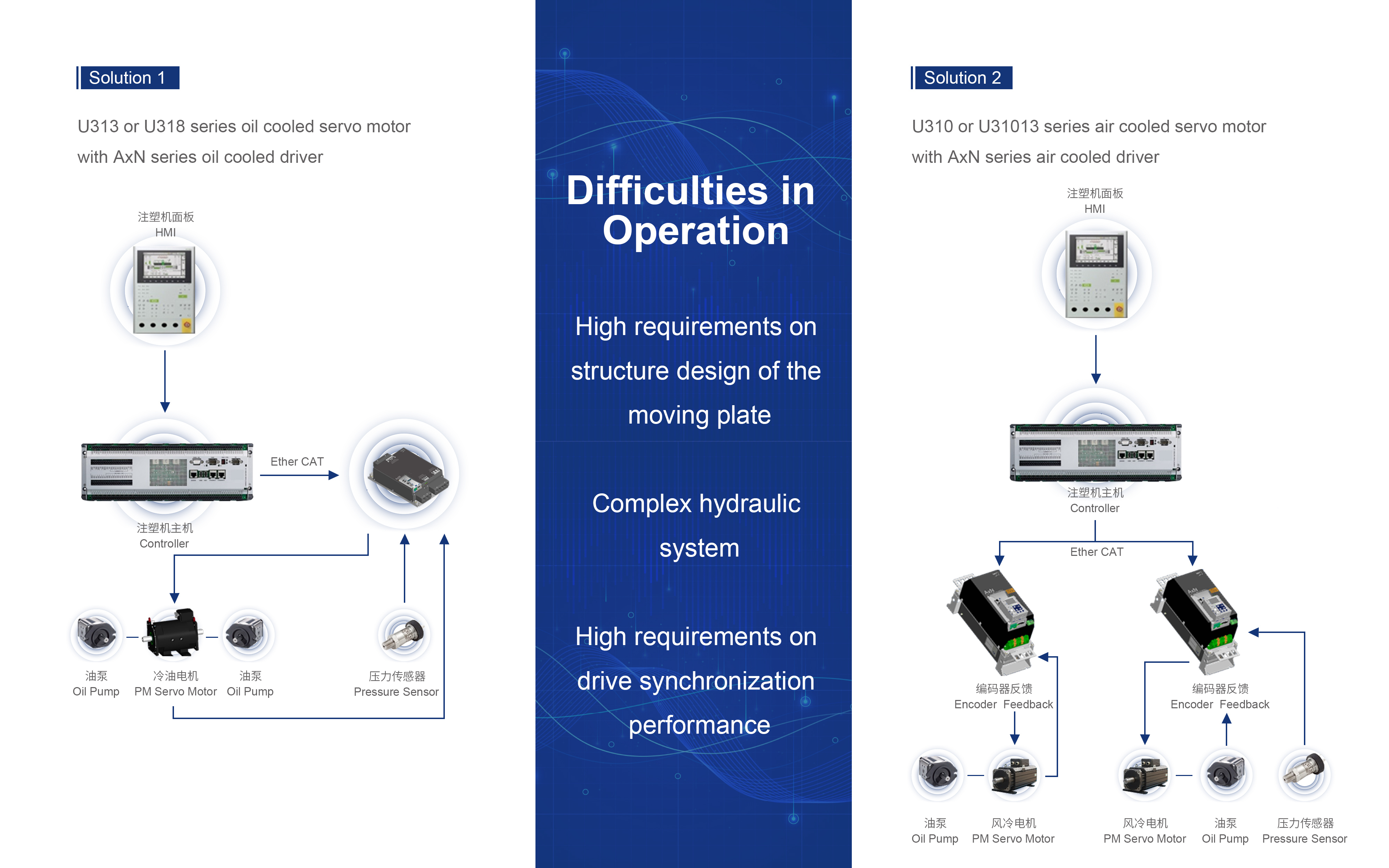 Solution 1

U313 or U318 series oil cooled servo motor with AxN series oil cooled driver

注塑机面板
HMI

Ether CAT

注塑机主机
Controller

油泵
Oil Pump

冷油电机
PM Servo Motor

油泵
Oil Pump

压力传感器
Pressure Sensor

Difficulties in Operation

High requirements on structure design of the moving plate

Complex hydraulic system

High requirements on drive synchronization performance

Solution 2

U310 or U31013 series air cooled servo motor with AxN series air cooled driver

注塑机面板
HMI

注塑机主机
Controller

Ether CAT

编码器反馈
Encoder Feedback

编码器反馈
Encoder Feedback

油泵
Oil Pump

风冷电机
PM Servo Motor

风冷电机
PM Servo Motor

油泵
Oil Pump

压力传感器
Pressure Sensor